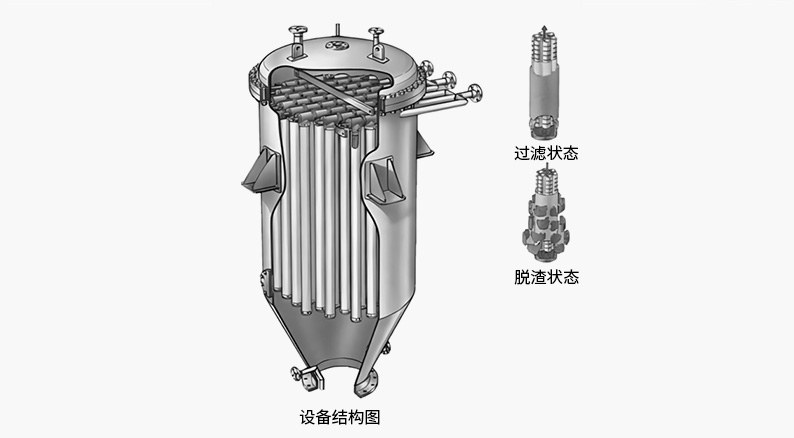 过滤状态

脱渣状态

设备结构图